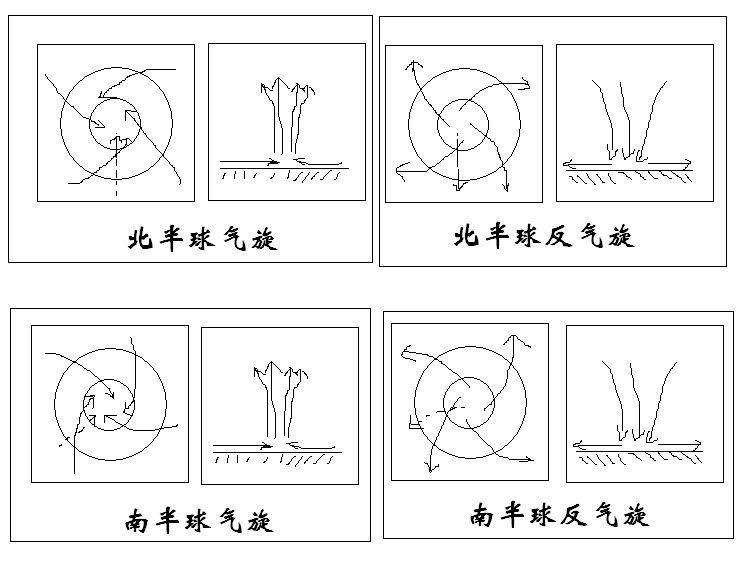 北半球气旋

北半球反气旋

南半球气旋

南半球反气旋