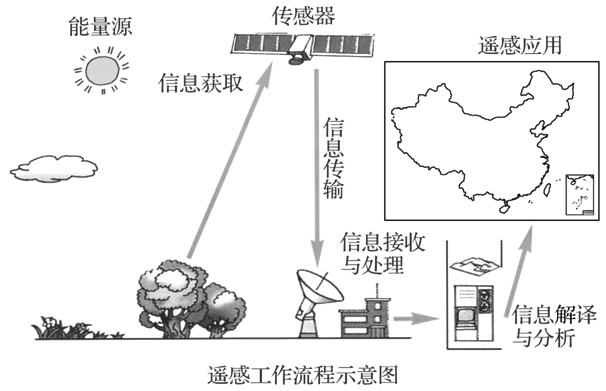 能量源

传感器

遥感应用

信息获取

信息传输

信息接收与处理

信息解译与分析

遥感工作流程示意图