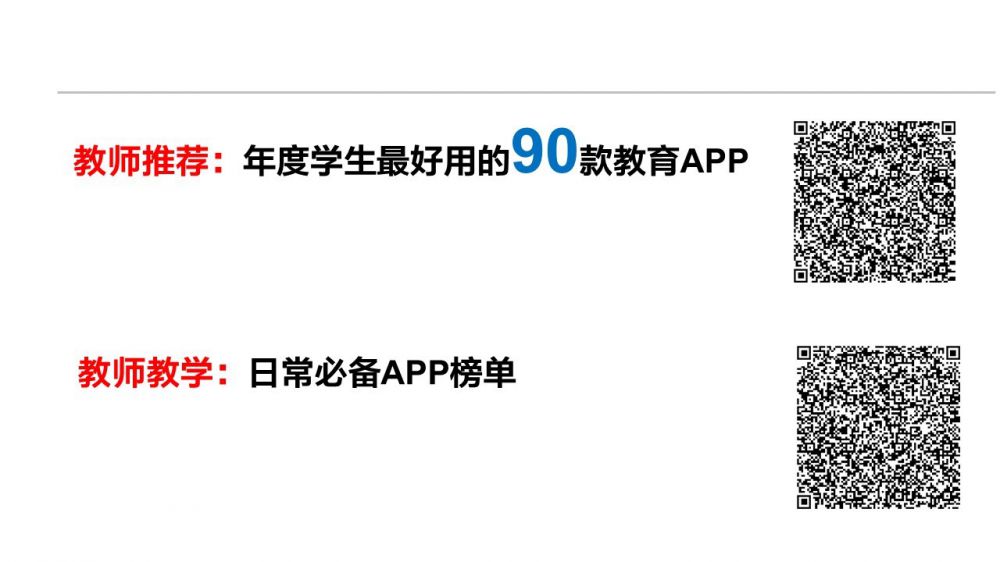 教师推荐：年度学生最好用的90款教育APP

教师教学：日常必备APP榜单